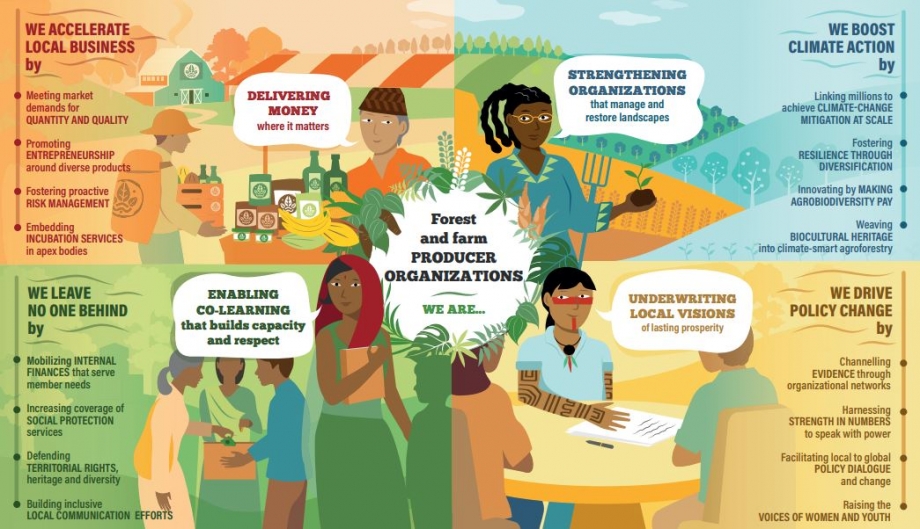 WE ACCELERATE LOCAL BUSINESS by

Meeting market demands for QUANTITY AND QUALITY

Promoting ENTREPRENEURSHIP around diverse products

Fostering proactive RISK MANAGEMENT

Embedding INCUBATION SERVICES in apex bodies

DELIVERING MONEY where it matters

STRENGTHENING ORGANIZATIONS that manage and restore landscapes

WE BOOST CLIMATE ACTION by

Linking millions to achieve CLIMATE-CHANGE MITIGATION AT SCALE

Fostering RESILIENCE THROUGH DIVERSIFICATION

Innovating by MAKING AGROBIODIVERSITY PAY

Weaving BIOCULTURAL HERITAGE into climate-smart agroforestry

Forest and farm PRODUCER ORGANIZATIONS

WE ARE...

WE LEAVE NO ONE BEHIND by

Mobilizing INTERNAL FINANCES that serve member needs

Increasing coverage of SOCIAL PROTECTION services

Defending TERRITORIAL RIGHTS, heritage and diversity

Building inclusive LOCAL COMMUNICATION EFFORTS

ENABLING CO-LEARNING that builds capacity and respect

UNDERWRITING LOCAL VISIONS of lasting prosperity

WE DRIVE POLICY CHANGE by

Channelling EVIDENCE through organizational networks

Harnessing STRENGTH IN NUMBERS to speak with power

Facilitating local to global POLICY DIALOGUE and change

Raising the VOICES OF WOMEN AND YOUTH